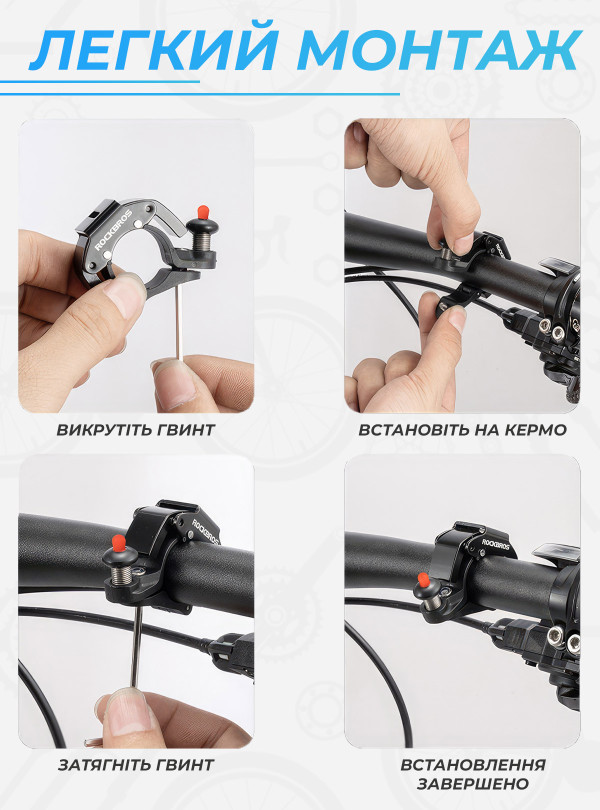 ЛЕГКИЙ МОНТАЖ

ROCKBROS

ВИКРУТІТЬ ГВИНТ

ВСТАНОВІТЬ НА КЕРМО

ROCKBROS

ЗАТЯГНІТЬ ГВИНТ

ROCKBROS

ВСТАНОВЛЕННЯ ЗАВЕРШЕНО