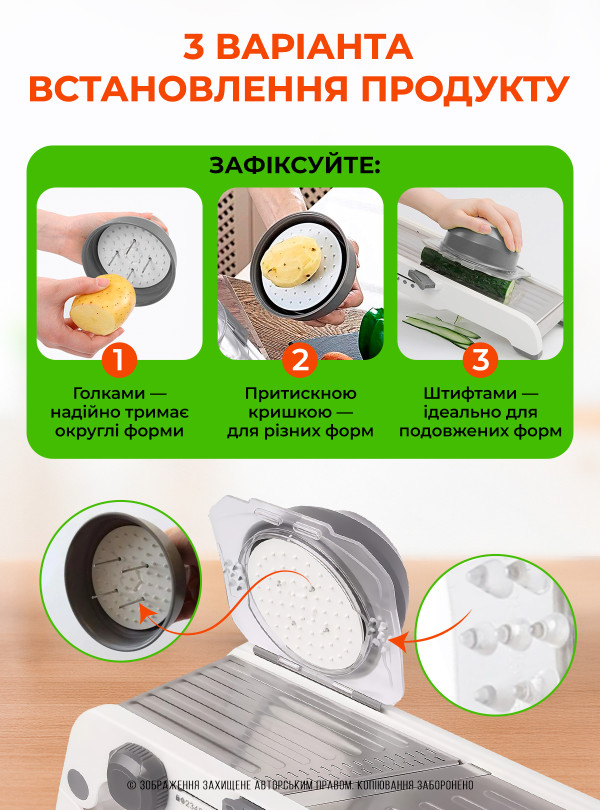 3 ВАРІАНТА ВСТАНОВЛЕННЯ ПРОДУКТУ

ЗАФІКСУЙТЕ:

1

Голками — надійно тримає округлі форми

2

Притискною кришкою — для різних форм

3

Штифтами — ідеально для подовжених форм

© ЗОБРАЖЕННЯ ЗАХИЩЕНЕ АВТОРСЬКИМ ПРАВОМ. КОПІЮВАННЯ ЗАБОРОНЕНО